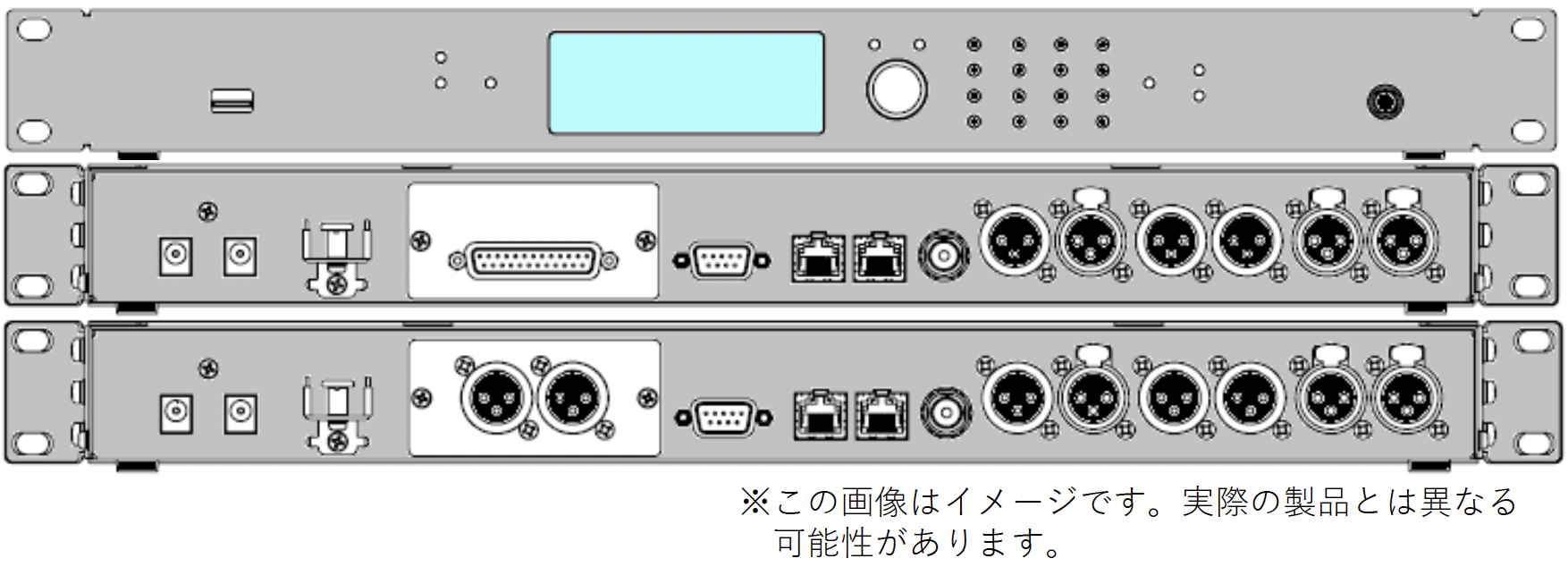 ※この画像はイメージです。実際の製品とは異なる可能性があります。